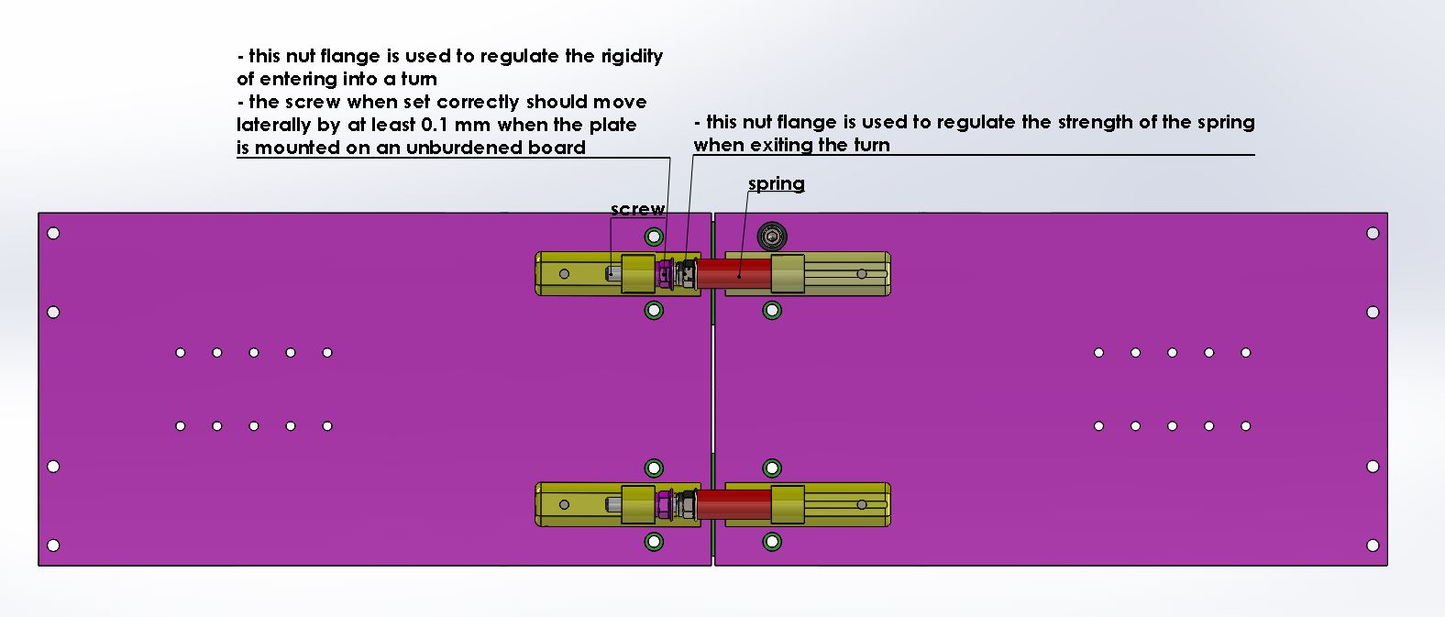 - this nut flange is used to regulate the rigidity of entering into a turn
- the screw when set correctly should move laterally by at least 0.1 mm when the plate is mounted on an unburdened board

- this nut flange is used to regulate the strength of the spring when exiting the turn

spring

screw