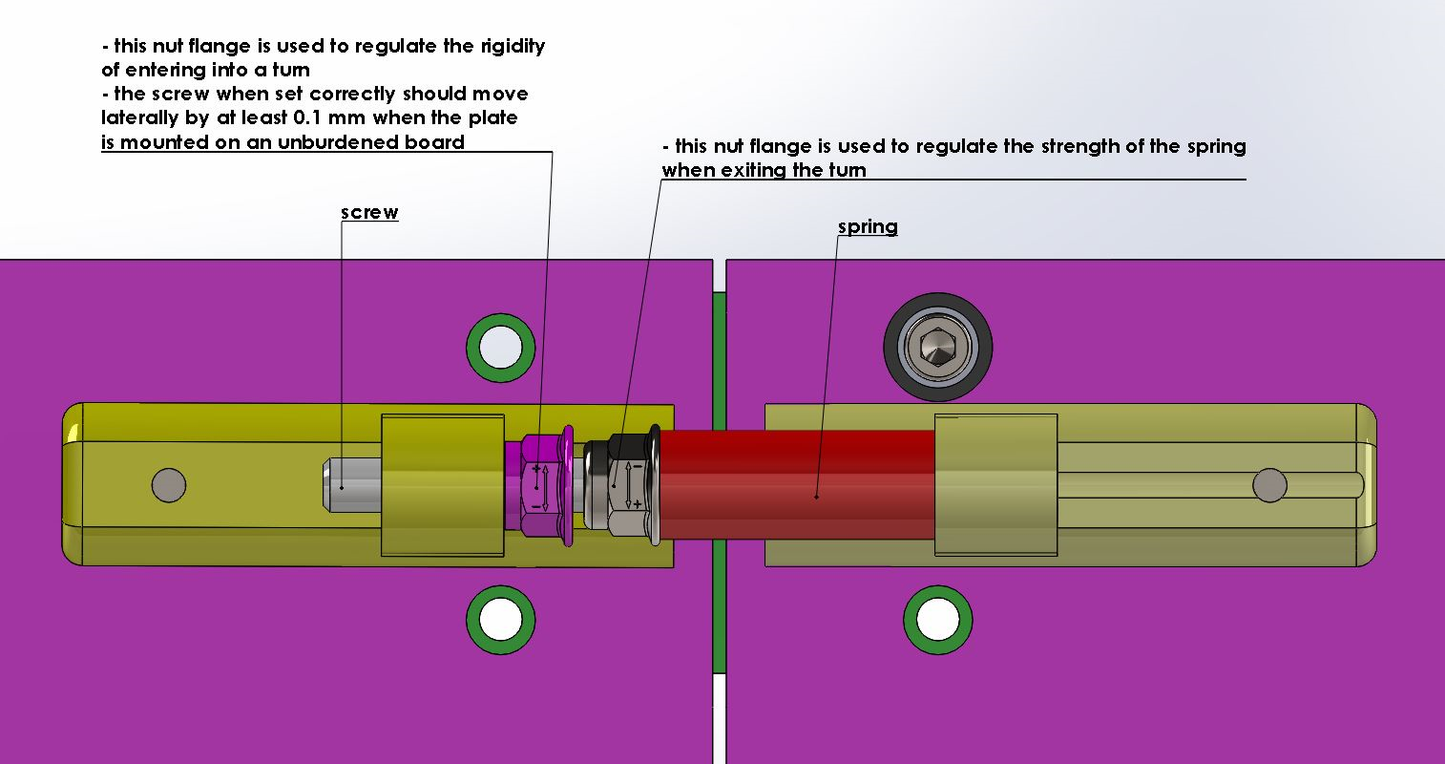 - this nut flange is used to regulate the rigidity of entering into a turn
- the screw when set correctly should move laterally by at least 0.1 mm when the plate is mounted on an unburdened board

- this nut flange is used to regulate the strength of the spring when exiting the turn

screw

spring

+
−

−
+